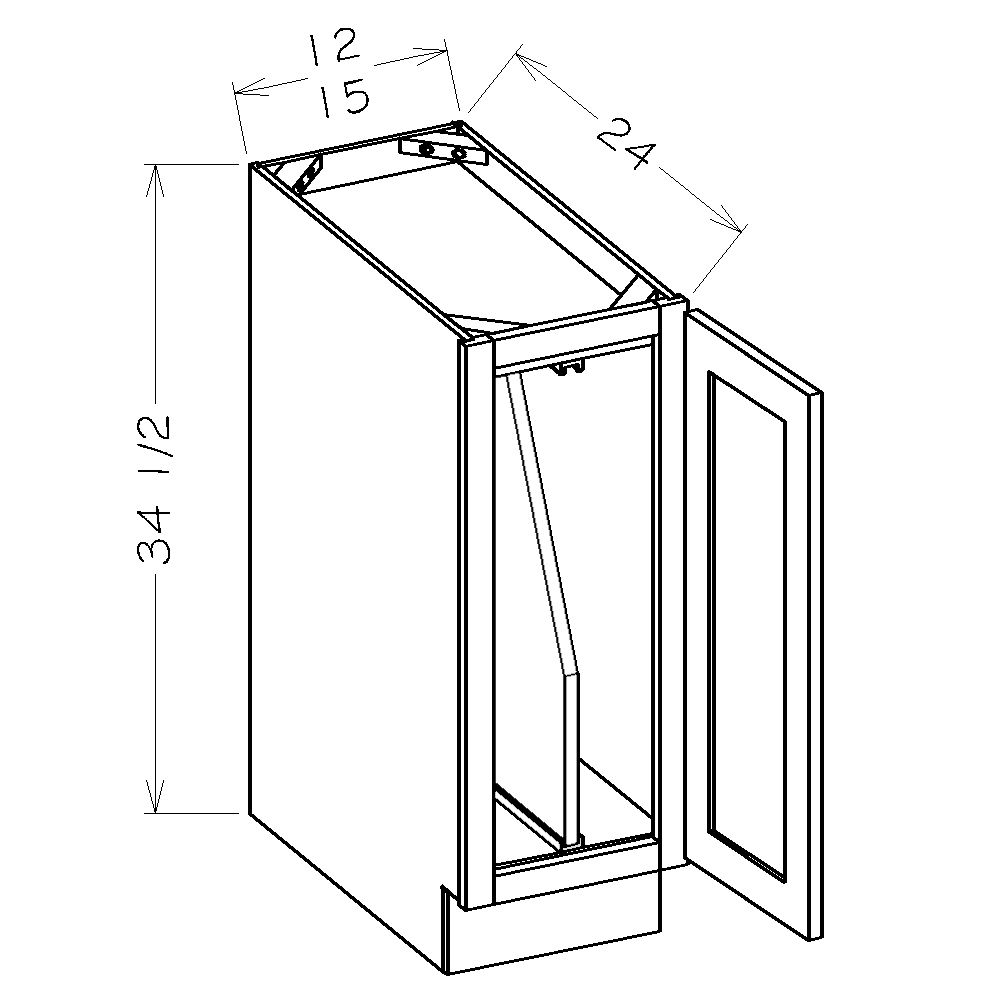 12
15
24
34 1/2